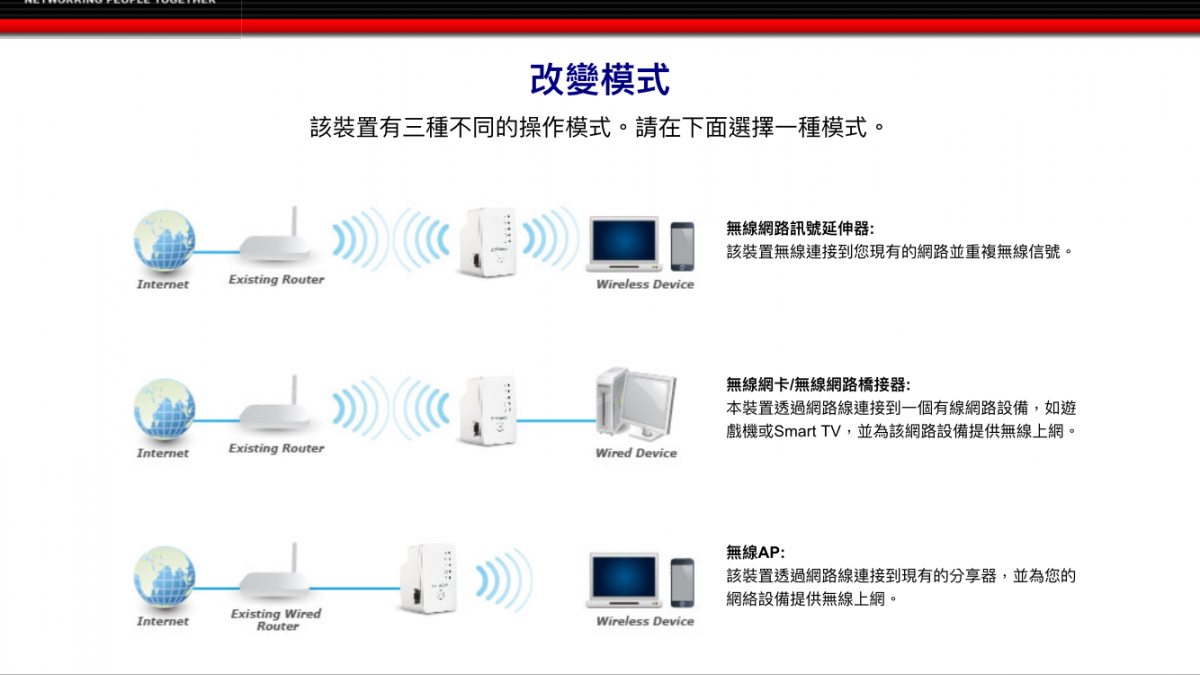 NETWORKING PEOPLE TOGETHER

改變模式

該裝置有三種不同的操作模式。請在下面選擇一種模式。

Internet

Existing Router

Wireless Device

無線網路訊號延伸器:
該裝置無線連接到您現有的網路並重複無線信號。

Internet

Existing Router

Wired Device

無線網卡/無線網路橋接器:
本裝置透過網路線連接到一個有線網路設備，如遊戲機或Smart TV，並為該網路設備提供無線上網。

Internet

Existing Wired Router

Wireless Device

無線AP:
該裝置透過網路線連接到現有的分享器，並為您的網絡設備提供無線上網。